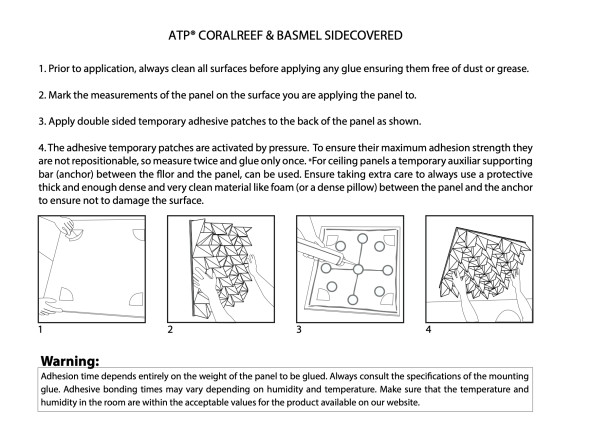 ATP® CORALREEF & BASMEL SIDECOVERED

1. Prior to application, always clean all surfaces before applying any glue ensuring them free of dust or grease.

2. Mark the measurements of the panel on the surface you are applying the panel to.

3. Apply double sided temporary adhesive patches to the back of the panel as shown.

4. The adhesive temporary patches are activated by pressure. To ensure their maximum adhesion strength they are not repositionable, so measure twice and glue only once. *For ceiling panels a temporary auxiliar supporting bar (anchor) between the fllor and the panel, can be used. Ensure taking extra care to always use a protective thick and enough dense and very clean material like foam (or a dense pillow) between the panel and the anchor to ensure not to damage the surface.

1

2

3

4

Warning:

Adhesion time depends entirely on the weight of the panel to be glued. Always consult the specifications of the mounting glue. Adhesive bonding times may vary depending on humidity and temperature. Make sure that the temperature and humidity in the room are within the acceptable values for the product available on our website.