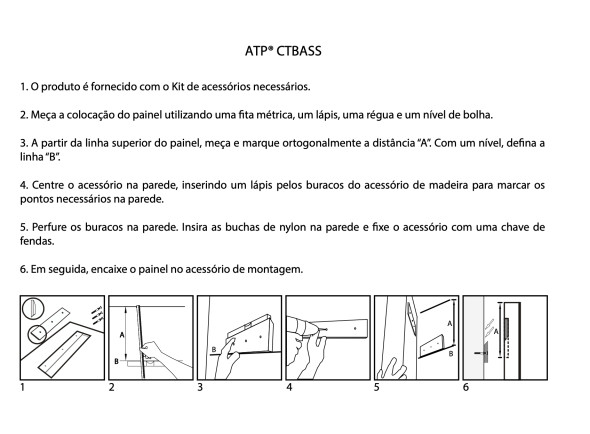 ATP® CTBASS

1. O produto é fornecido com o Kit de acessórios necessários.

2. Meça a colocação do painel utilizando uma fita métrica, um lápis, uma régua e um nível de bolha.

3. A partir da linha superior do painel, meça e marque ortogonalmente a distância "A". Com um nível, defina a linha "B".

4. Centre o acessório na parede, inserindo um lápis pelos buracos do acessório de madeira para marcar os pontos necessários na parede.

5. Perfure os buracos na parede. Insira as buchas de nylon na parede e fixe o acessório com uma chave de fendas.

6. Em seguida, encaixe o painel no acessório de montagem.

A
B
B
A
B

1 2 3 4 5 6