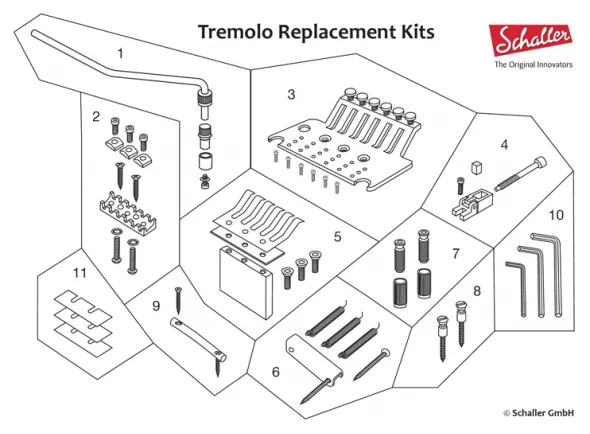 Tremolo Replacement Kits

Schaller
The Original Innovators

1

2

3

4

5

6

7

8

9

10

11

© Schaller GmbH